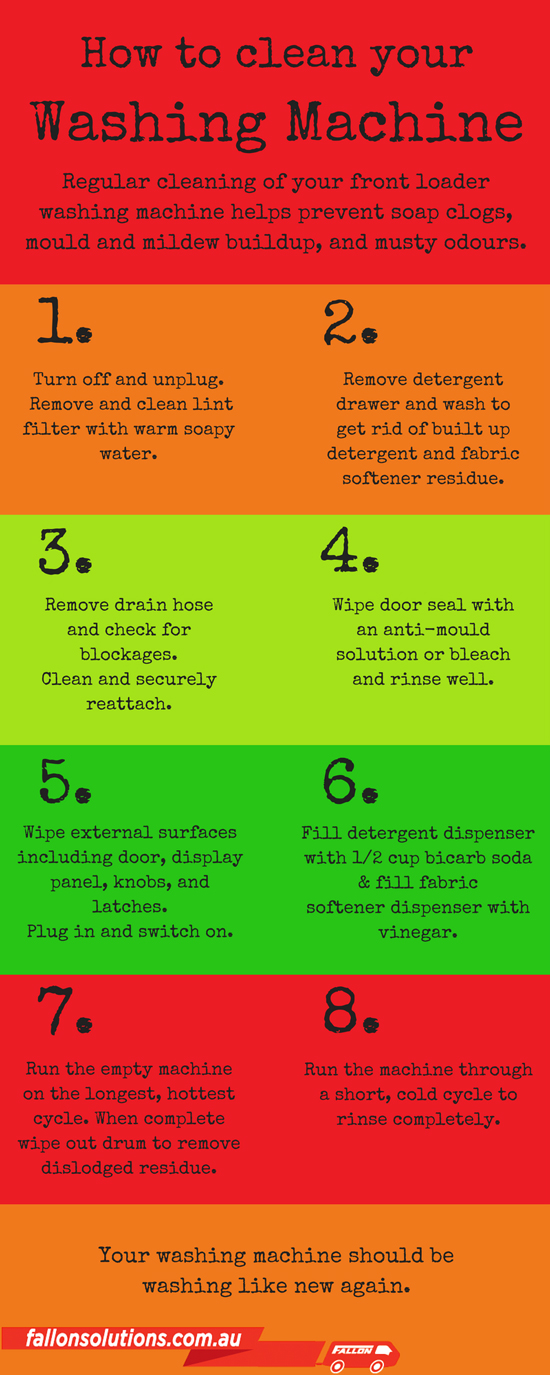 How to clean your Washing Machine

Regular cleaning of your front loader washing machine helps prevent soap clogs, mould and mildew buildup, and musty odours.

1.

Turn off and unplug. Remove and clean lint filter with warm soapy water.

2.

Remove detergent drawer and wash to get rid of built up detergent and fabric softener residue.

3.

Remove drain hose and check for blockages. Clean and securely reattach.

4.

Wipe door seal with an anti-mould solution or bleach and rinse well.

5.

Wipe external surfaces including door, display panel, knobs, and latches. Plug in and switch on.

6.

Fill detergent dispenser with 1/2 cup bicarb soda & fill fabric softener dispenser with vinegar.

7.

Run the empty machine on the longest, hottest cycle. When complete wipe out drum to remove dislodged residue.

8.

Run the machine through a short, cold cycle to rinse completely.

Your washing machine should be washing like new again.

fallonsolutions.com.au

FALLON